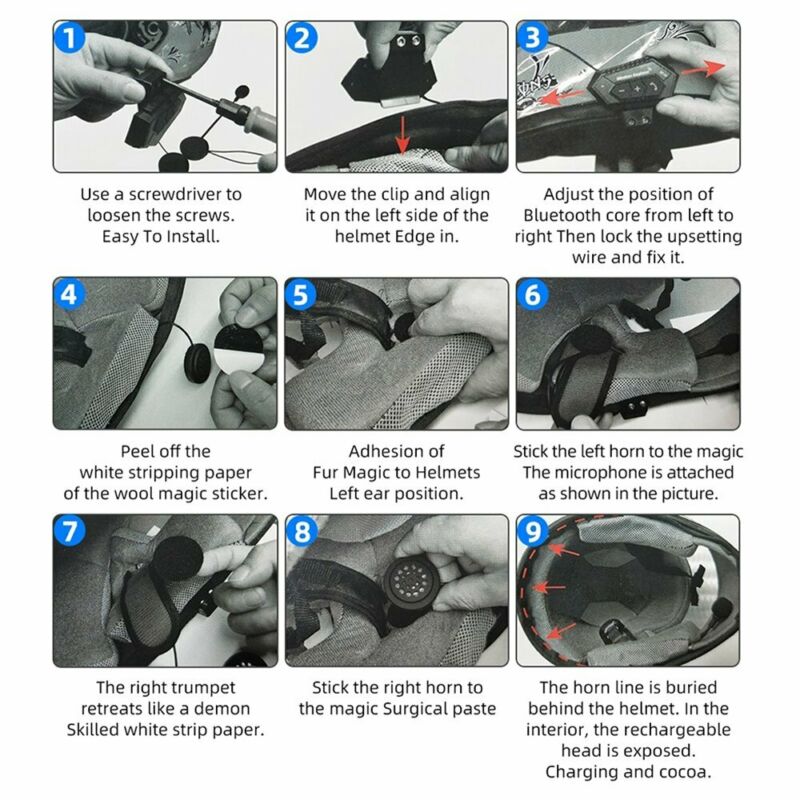 1

Use a screwdriver to loosen the screws. Easy To Install.

2

Move the clip and align it on the left side of the helmet Edge in.

3

Adjust the position of Bluetooth core from left to right Then lock the upsetting wire and fix it.

4

Peel off the white stripping paper of the wool magic sticker.

5

Adhesion of Fur Magic to Helmets Left ear position.

6

Stick the left horn to the magic The microphone is attached as shown in the picture.

7

The right trumpet retreats like a demon Skilled white strip paper.

8

Stick the right horn to the magic Surgical paste

9

The horn line is buried behind the helmet. In the interior, the rechargeable head is exposed. Charging and cocoa.