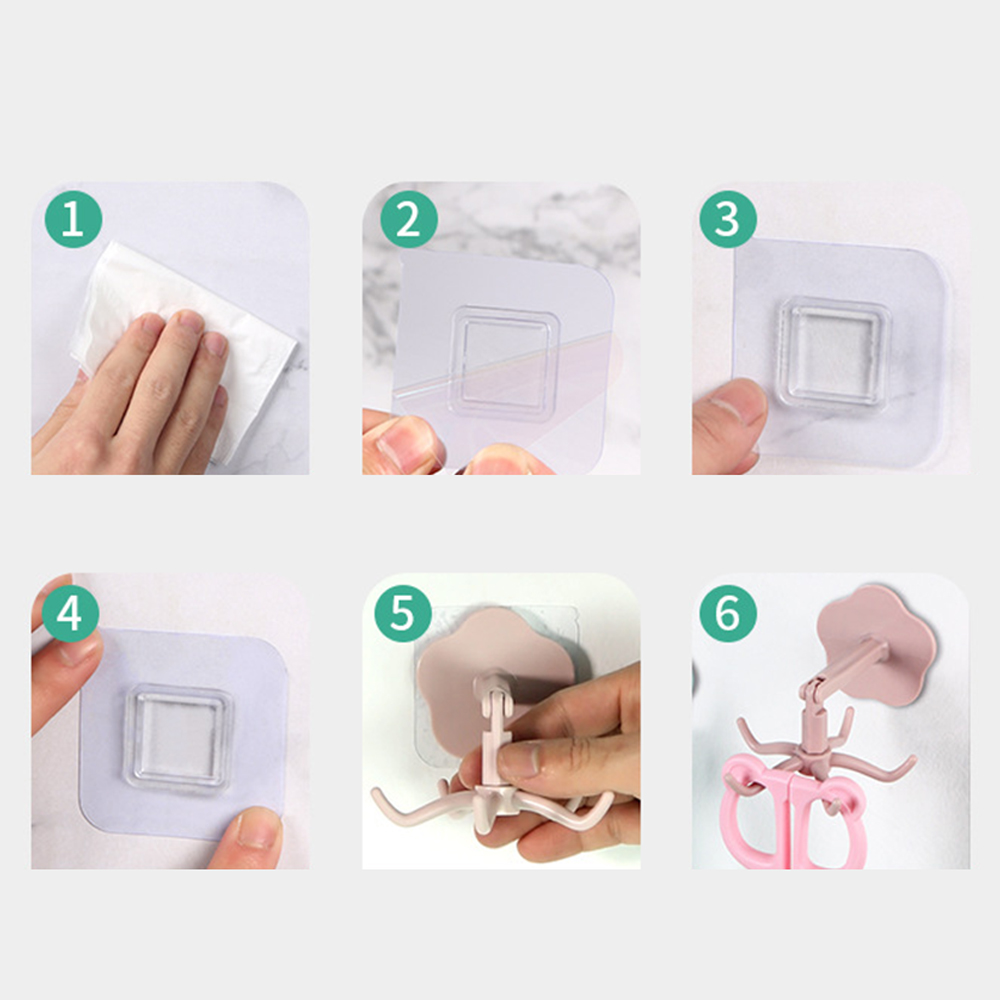 1
2
3
4
5
6