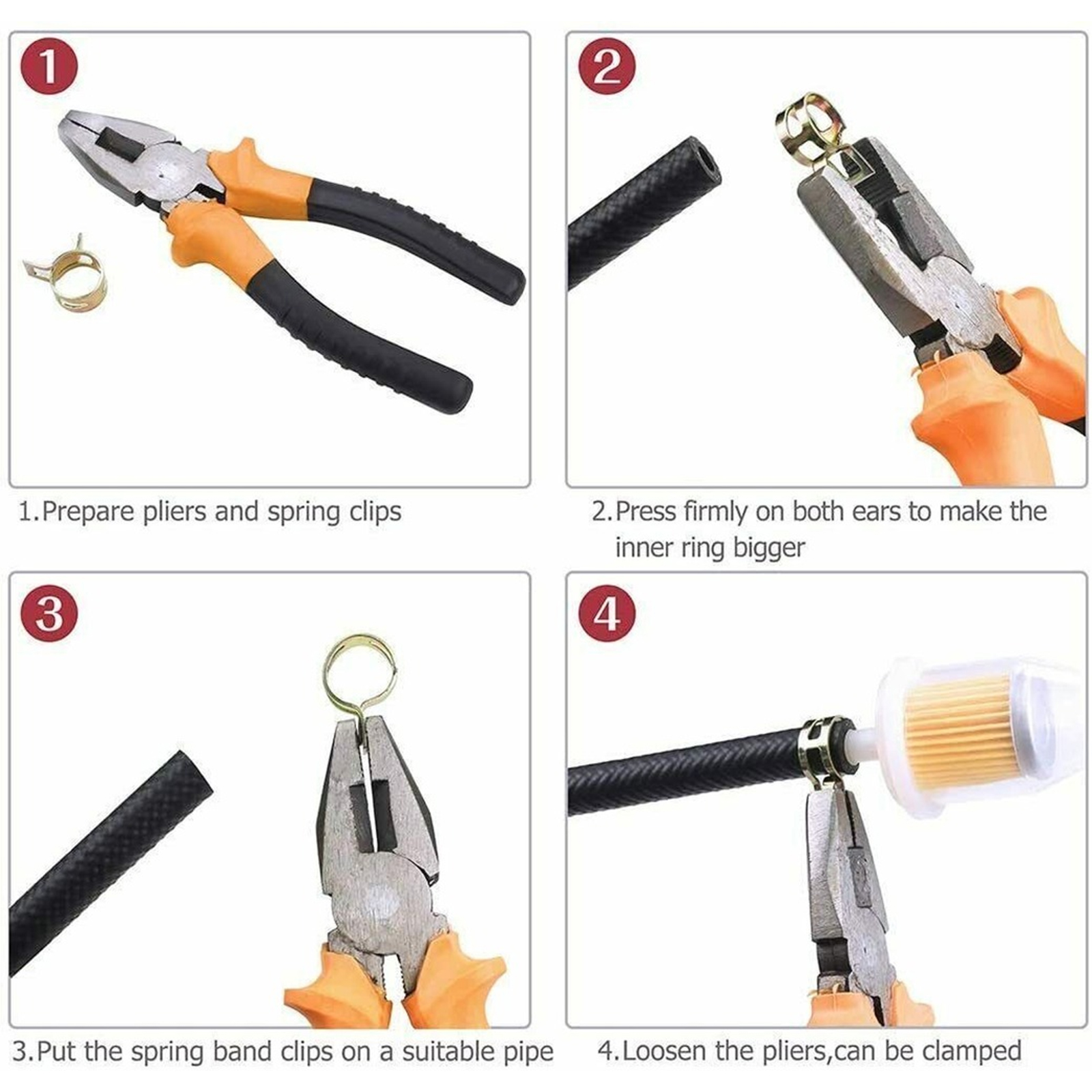 1

1.Prepare pliers and spring clips

2

2.Press firmly on both ears to make the inner ring bigger

3

3.Put the spring band clips on a suitable pipe

4

4.Loosen the pliers,can be clamped