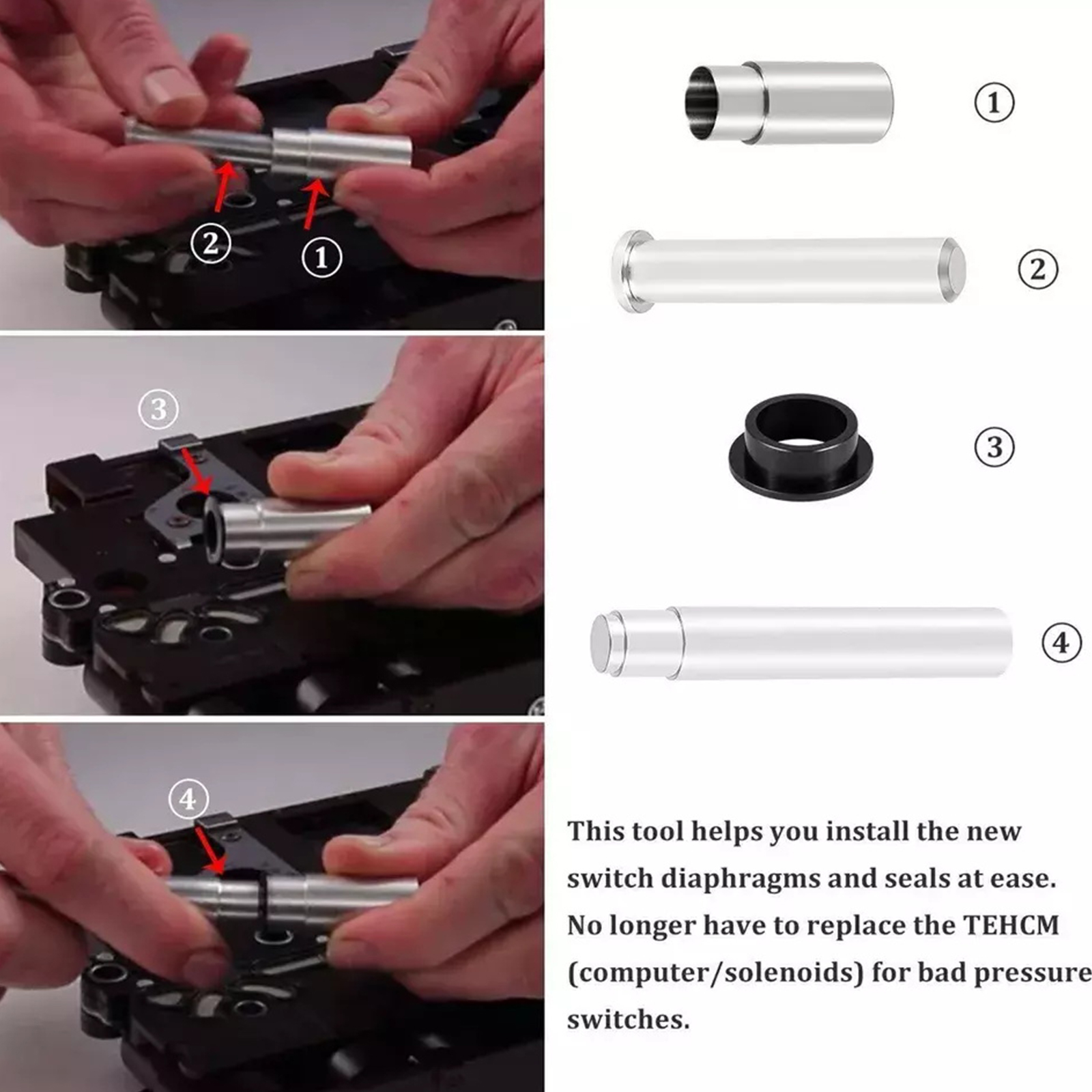 ② ①

③

④

①

②

③

④

This tool helps you install the new switch diaphragms and seals at ease. No longer have to replace the TEHCM (computer/solenoids) for bad pressure switches.