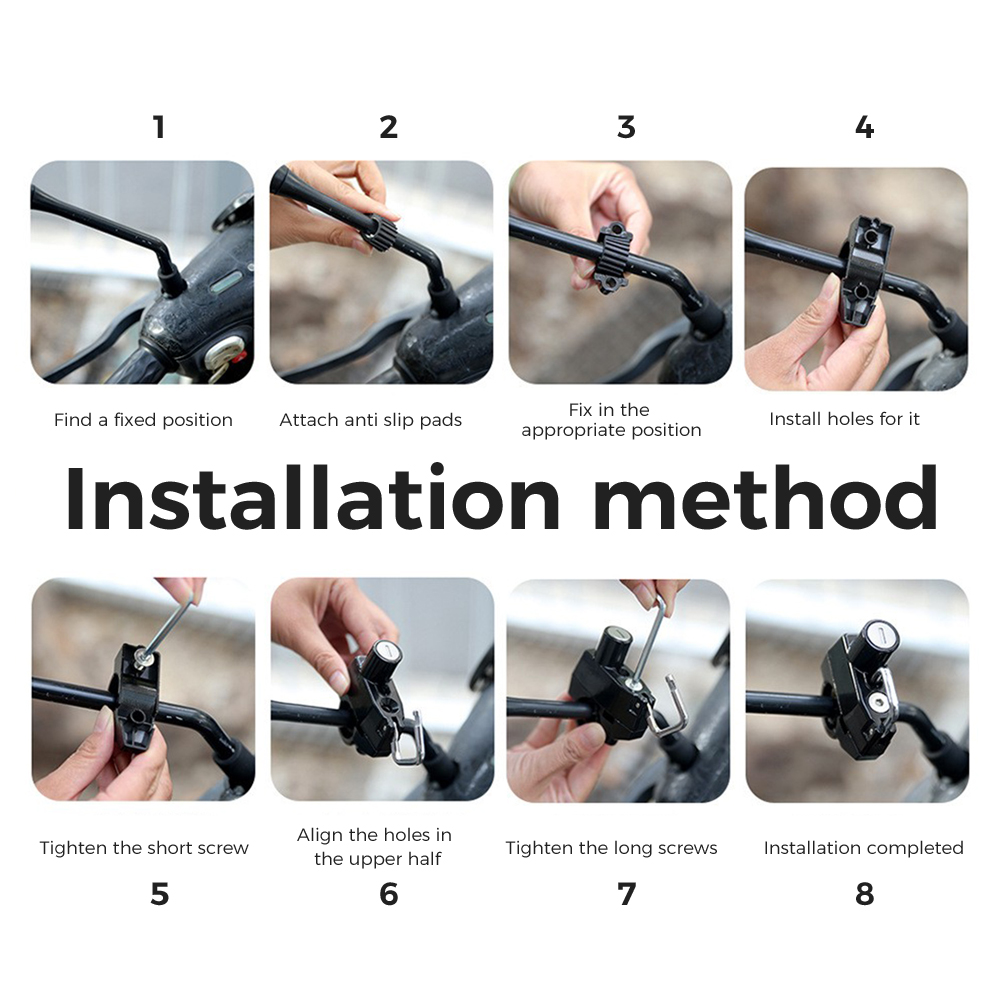 1

Find a fixed position

2

Attach anti slip pads

3

Fix in the appropriate position

4

Install holes for it

Installation method

Tighten the short screw

5

Align the holes in the upper half

6

Tighten the long screws

7

Installation completed

8